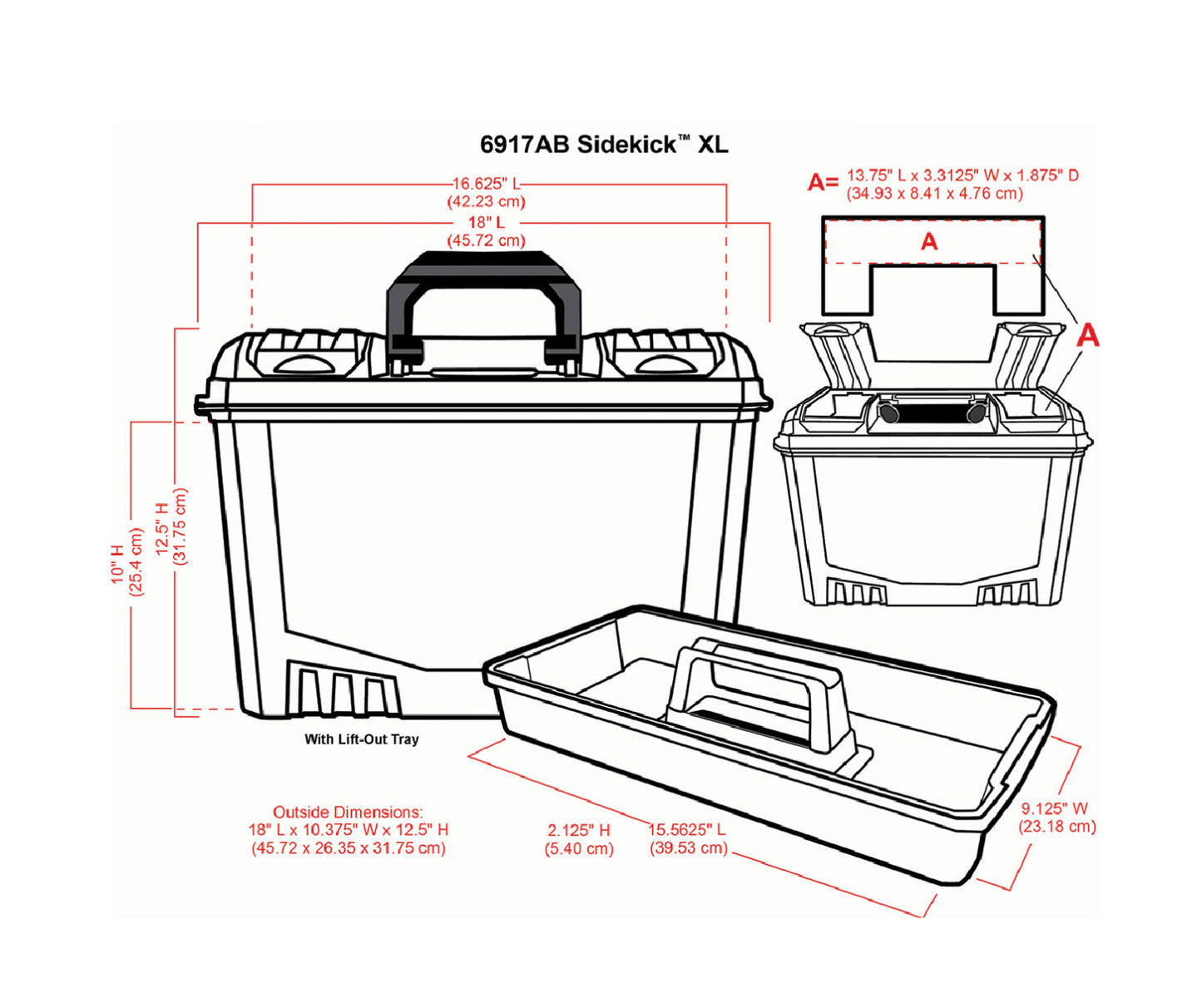 6917AB Sidekick™ XL

16.625" L
(42.23 cm)

18" L
(45.72 cm)

A= 13.75" L x 3.3125" W x 1.875" D
(34.93 x 8.41 x 4.76 cm)

A

A

10" H
(25.4 cm)

12.5" H
(31.75 cm)

With Lift-Out Tray

Outside Dimensions:
18" L x 10.375" W x 12.5" H
(45.72 x 26.35 x 31.75 cm)

2.125" H
(5.40 cm)

15.5625" L
(39.53 cm)

9.125" W
(23.18 cm)